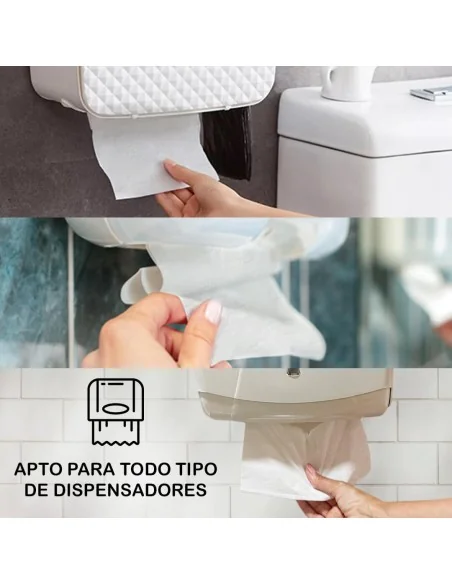 APTO PARA TODO TIPO DE DISPENSADORES