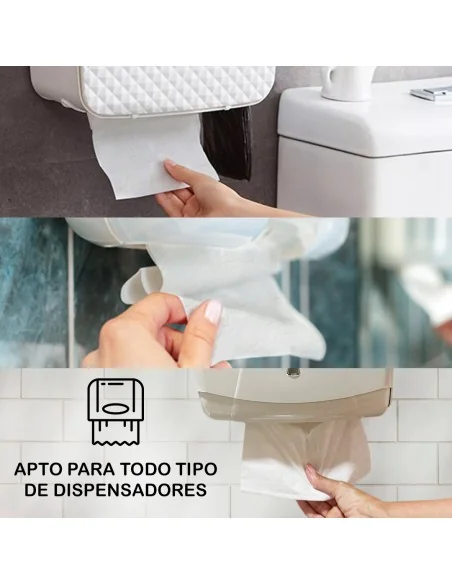 APTO PARA TODO TIPO DE DISPENSADORES